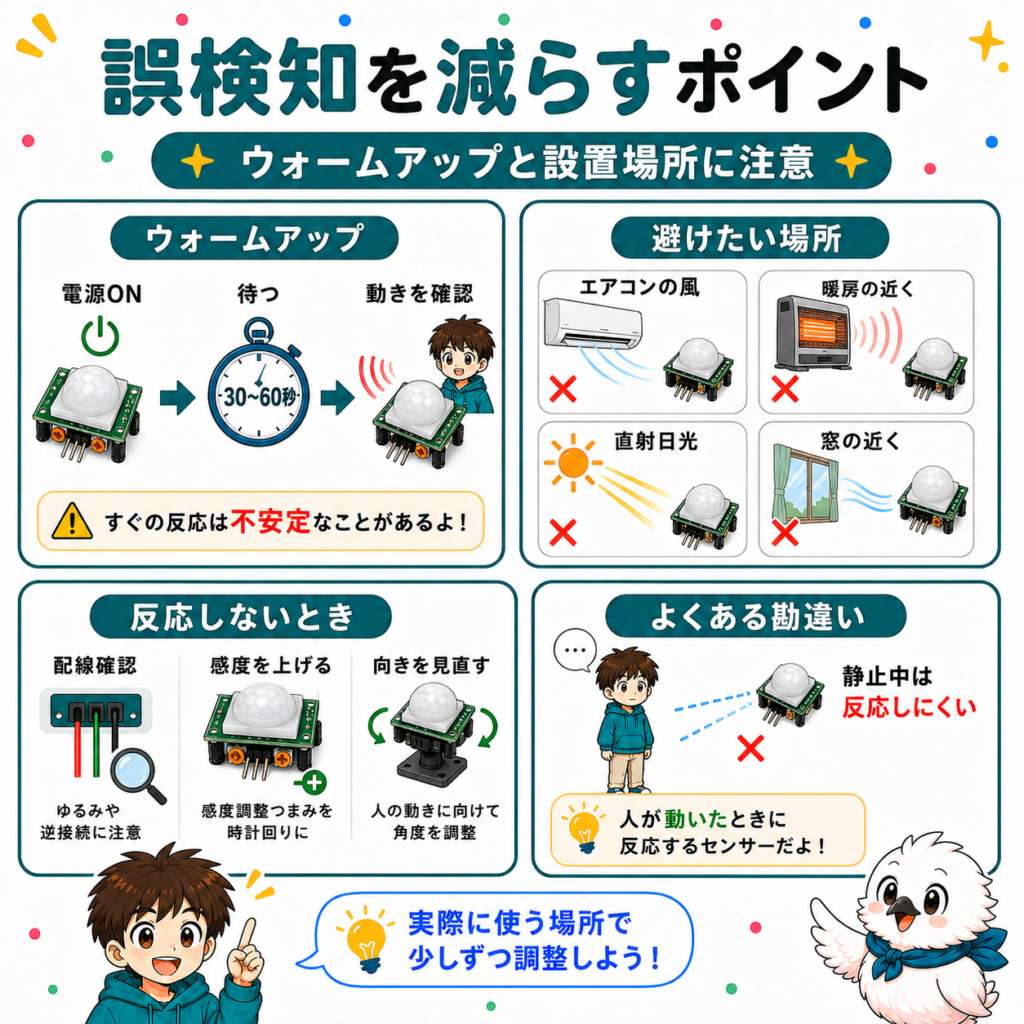 誤検知を減らすポイント

ウォームアップと設置場所に注意

ウォームアップ

電源ON

待つ

30~60秒

動きを確認

すぐの反応は不安定なことがあるよ！

避けたい場所

エアコンの風

暖房の近く

直射日光

窓の近く

反応しないとき

配線確認

ゆるみや逆接続に注意

感度を上げる

感度調整つまみを時計回りに

向きを見直す

人の動きに向けて角度を調整

よくある勘違い

…

静止中は反応しにくい

人が動いたときに反応するセンサーだよ！

実際に使う場所で少しずつ調整しよう！